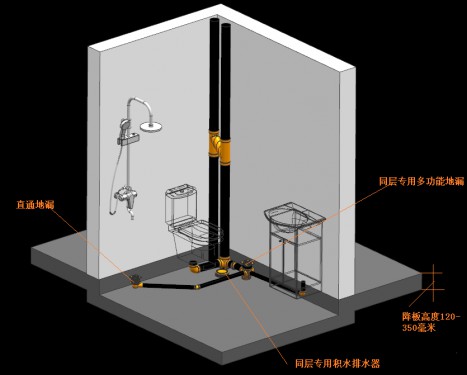 同层专用多功能地漏

直通地漏

降板高度120-350毫米

同层专用积水排水器