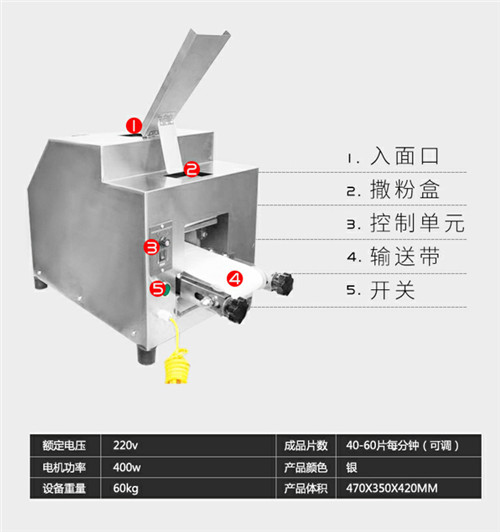 1
2
3
4
5

1. 入面口
2. 撒粉盒
3. 控制单元
4. 输送带
5. 开关

| 额定电压 | 220v | 成品片数 | 40-60片每分钟（可调） |
|---|---|---|---|
| 电机功率 | 400w | 产品颜色 | 银 |
| 设备重量 | 60kg | 产品体积 | 470X350X420MM |